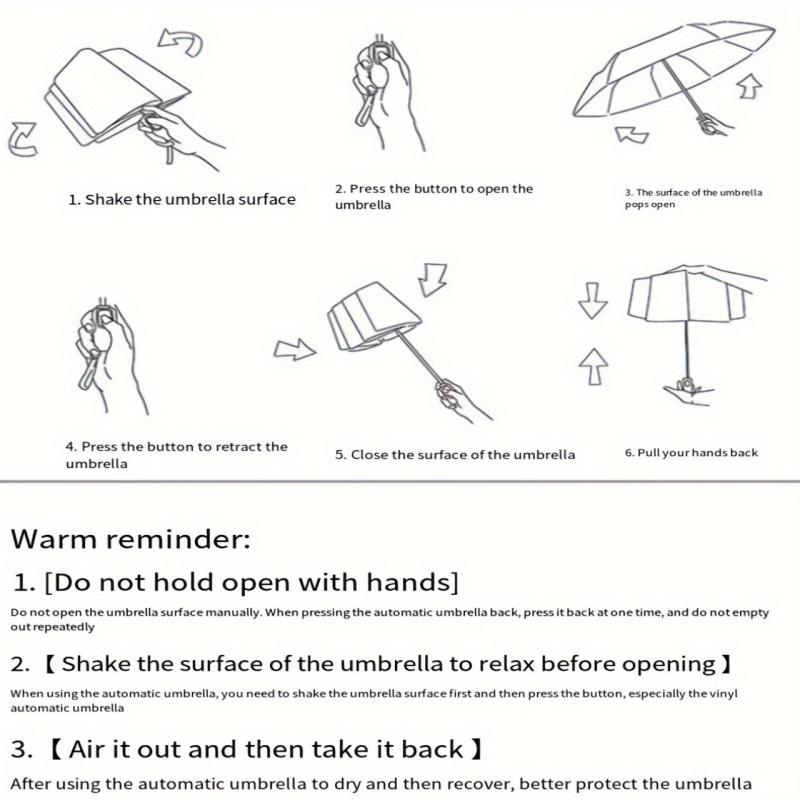 1. Shake the umbrella surface

2. Press the button to open the umbrella

3. The surface of the umbrella pops open

4. Press the button to retract the umbrella

5. Close the surface of the umbrella

6. Pull your hands back

Warm reminder:

1. [Do not hold open with hands]

Do not open the umbrella surface manually. When pressing the automatic umbrella back, press it back at one time, and do not empty out repeatedly

2. 【Shake the surface of the umbrella to relax before opening】

When using the automatic umbrella, you need to shake the umbrella surface first and then press the button, especially the vinyl automatic umbrella

3. 【Air it out and then take it back】

After using the automatic umbrella to dry and then recover, better protect the umbrella